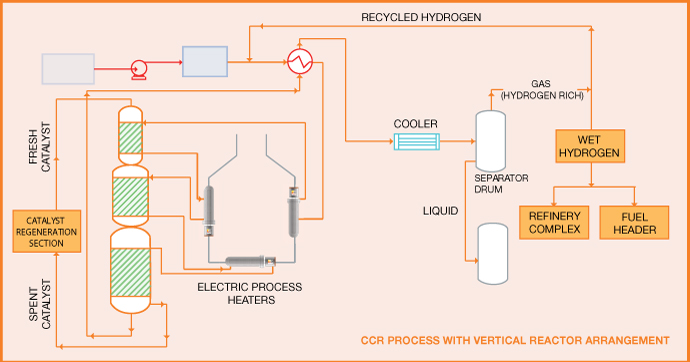 RECYCLED HYDROGEN

GAS (HYDROGEN RICH)

FRESH CATALYST

COOLER

WET HYDROGEN

SEPARATOR DRUM

CATALYST REGENERATION SECTION

LIQUID

REFINERY COMPLEX

FUEL HEADER

SPENT CATALYST

ELECTRIC PROCESS HEATERS

CCR PROCESS WITH VERTICAL REACTOR ARRANGEMENT